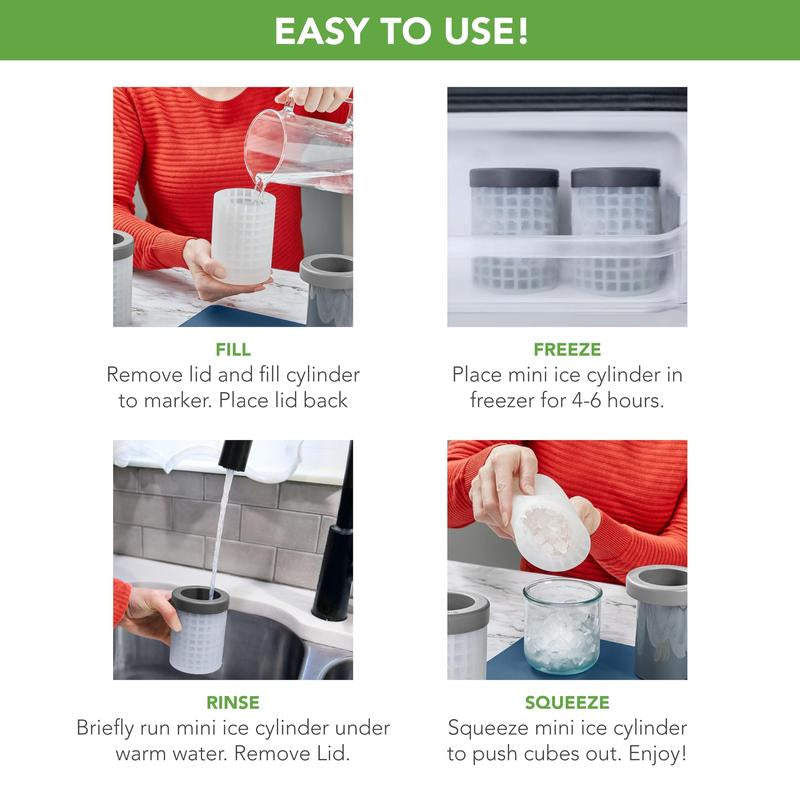 EASY TO USE!

FILL
Remove lid and fill cylinder to marker. Place lid back

FREEZE
Place mini ice cylinder in freezer for 4-6 hours.

RINSE
Briefly run mini ice cylinder under warm water. Remove Lid.

SQUEEZE
Squeeze mini ice cylinder to push cubes out. Enjoy!